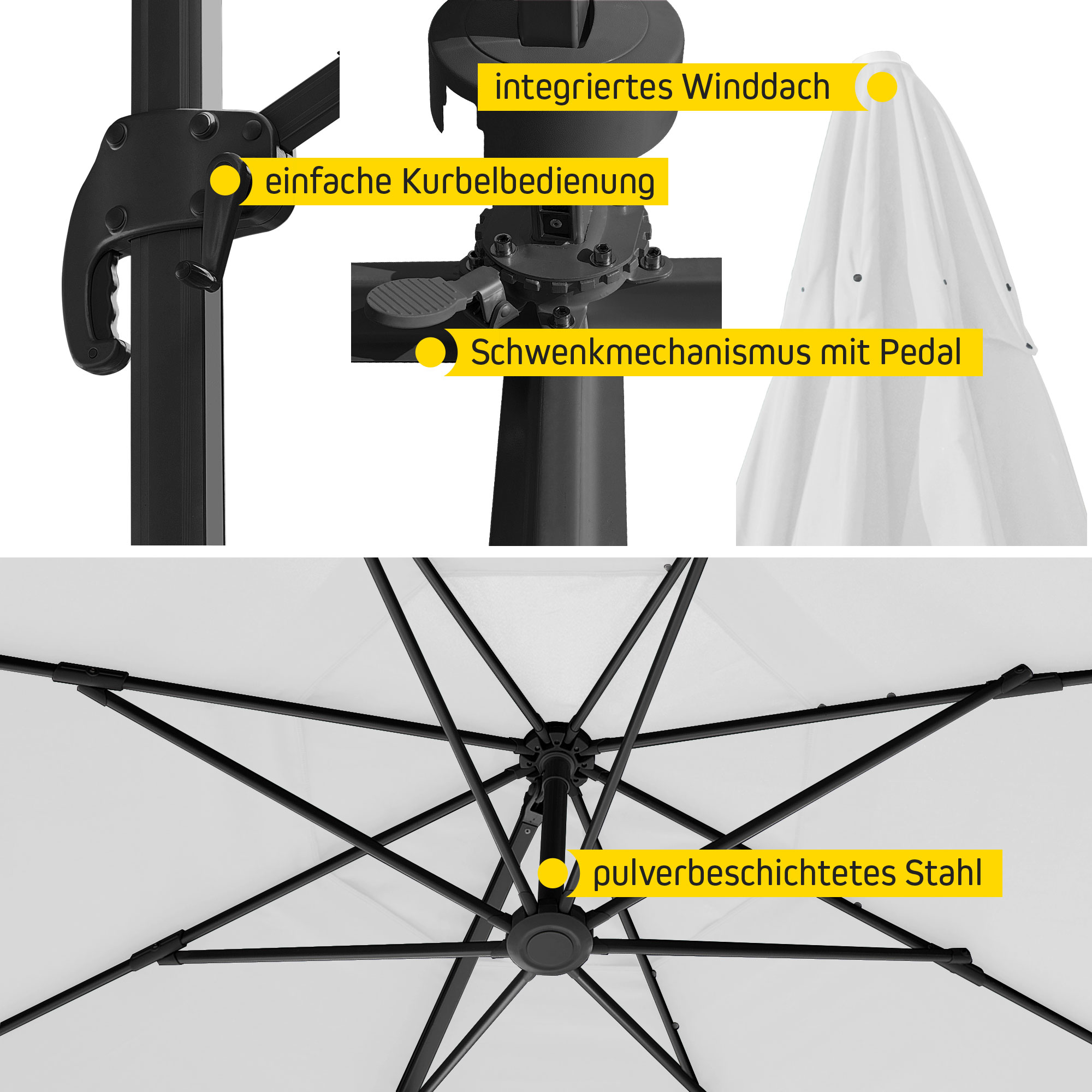 integriertes Winddach

einfache Kurbelbedienung

Schwenkmechanismus mit Pedal

pulverbeschichtetes Stahl