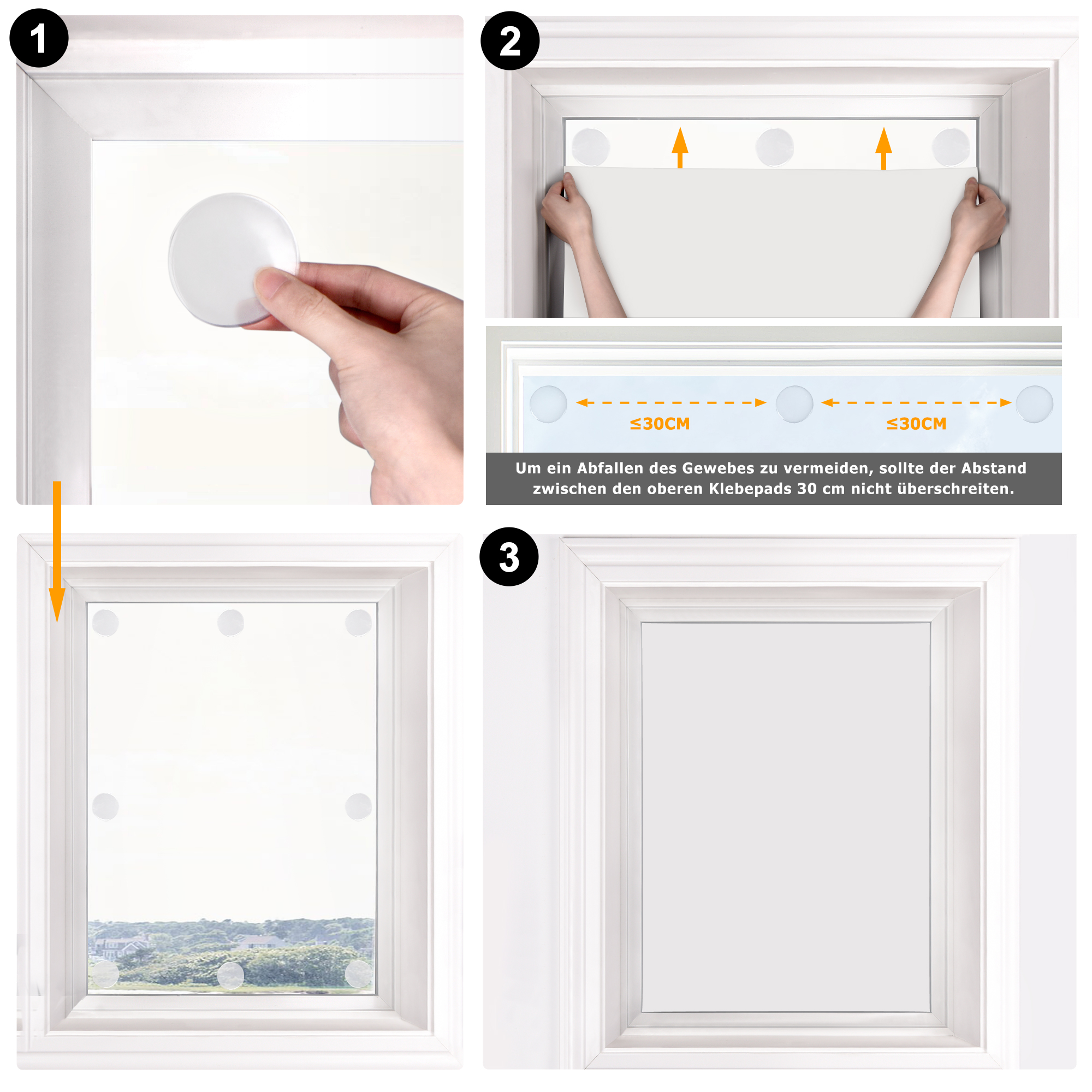 1

2

≤30CM

≤30CM

Um ein Abfallen des Gewebes zu vermeiden, sollte der Abstand zwischen den oberen Klebepads 30 cm nicht überschreiten.

3