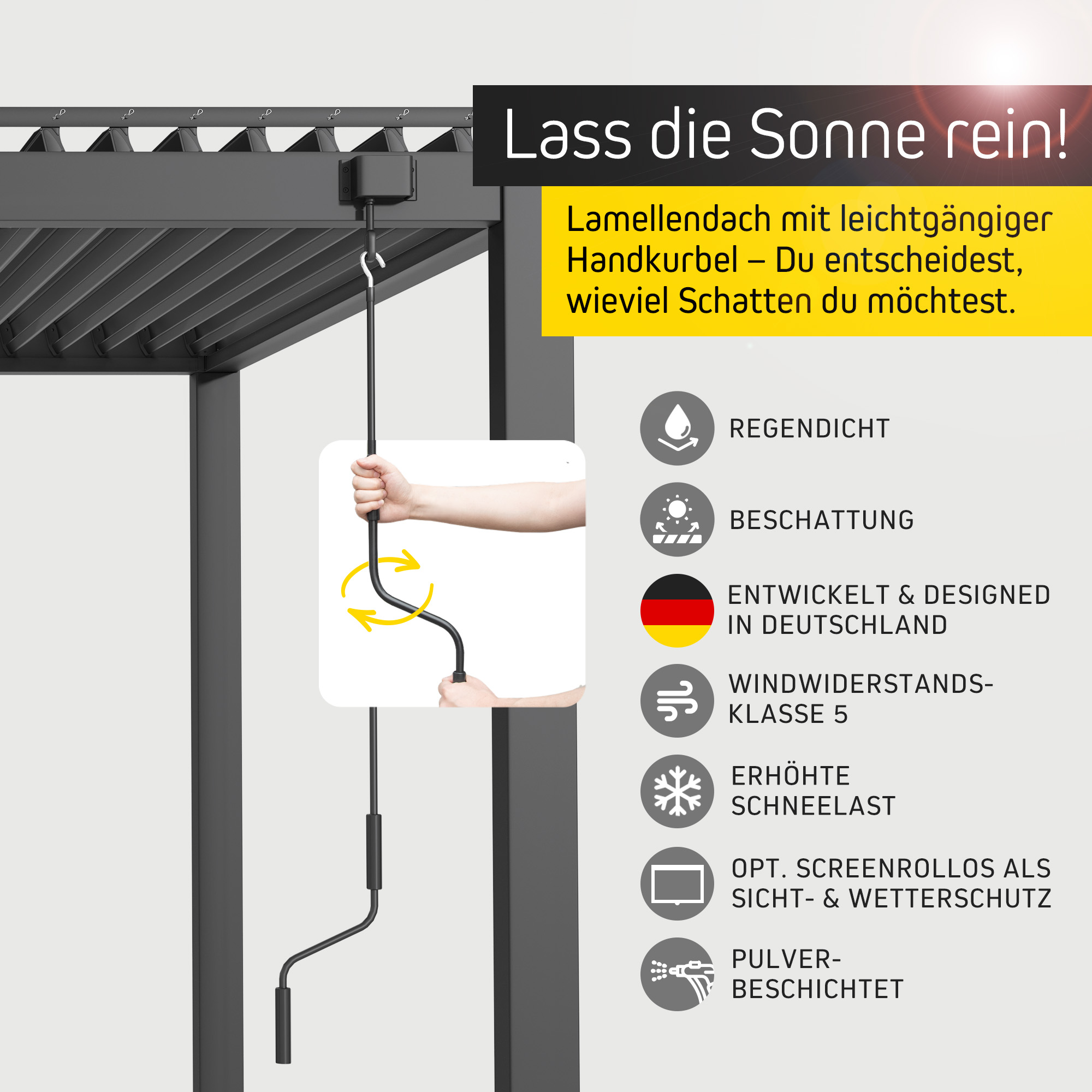 Lass die Sonne rein!

Lamellendach mit leichtgängiger Handkurbel – Du entscheidest, wieviel Schatten du möchtest.

REGENDICHT

BESCHATTUNG

ENTWICKELT & DESIGNED IN DEUTSCHLAND

WINDWIDERSTANDS-KLASSE 5

ERHÖHTE SCHNEELAST

OPT. SCREENROLLOS ALS SICHT- & WETTERSCHUTZ

PULVER-BESCHICHTET