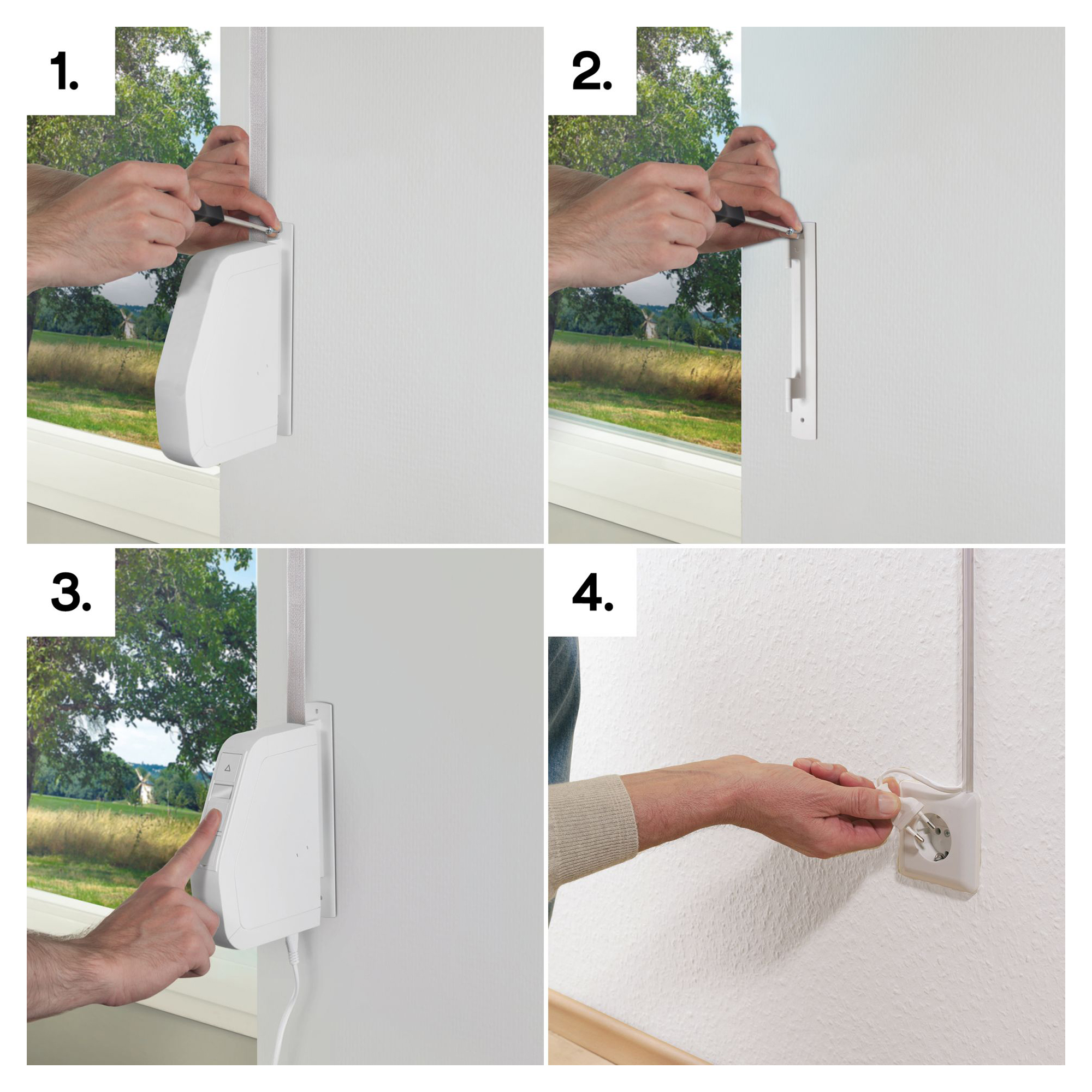 1.

2.

3.

4.