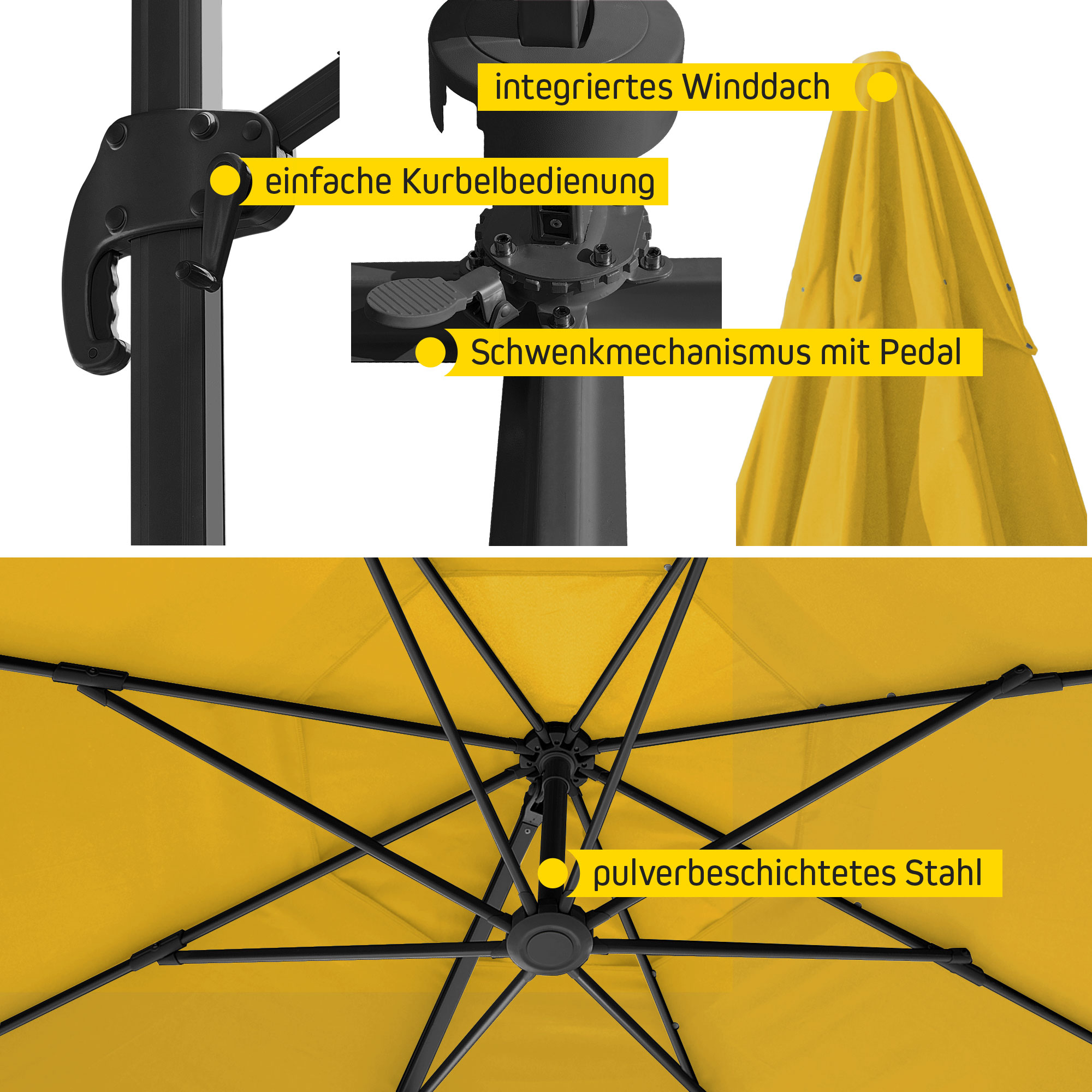 integriertes Winddach

einfache Kurbelbedienung

Schwenkmechanismus mit Pedal

pulverbeschichtetes Stahl