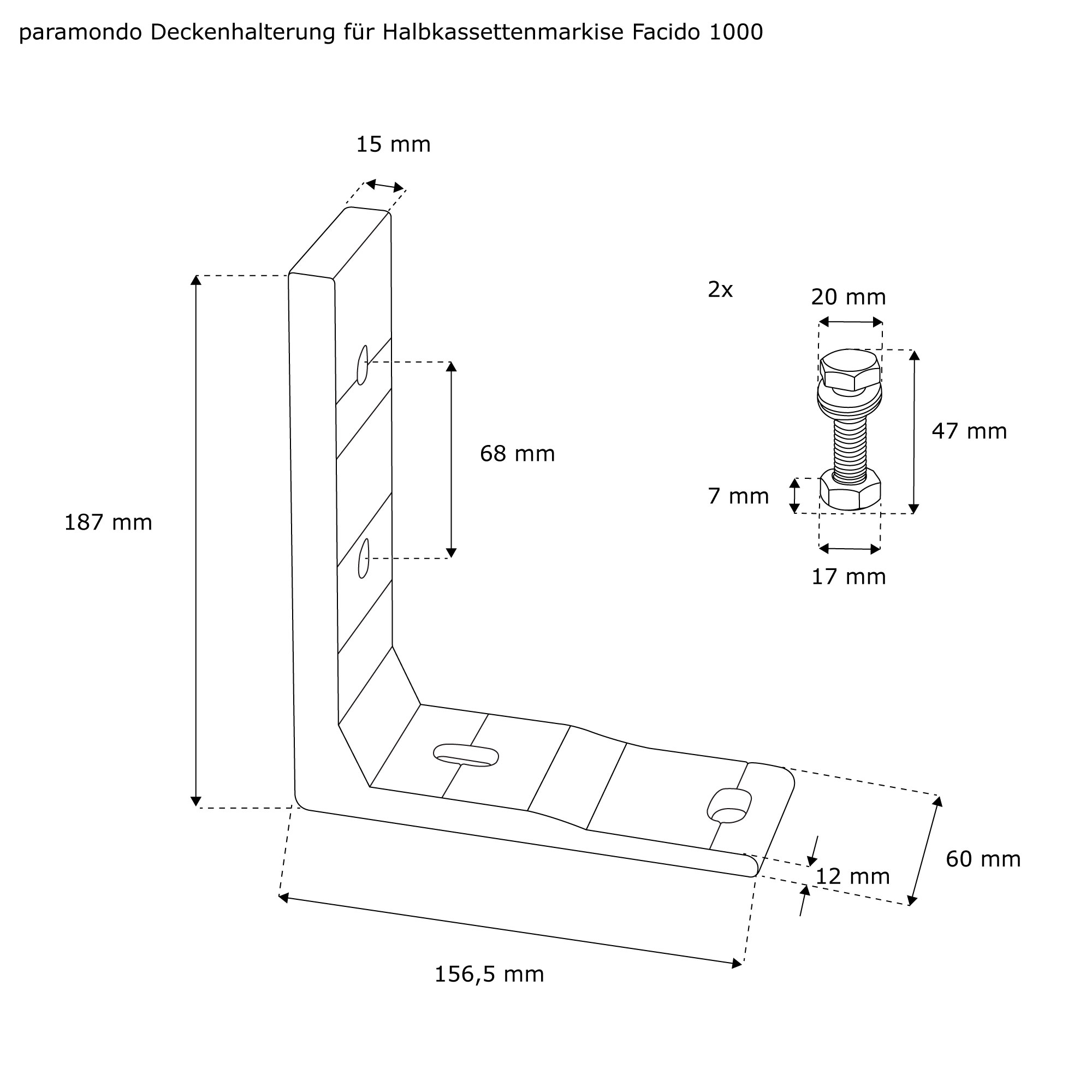 paramondo Deckenhalterung für Halbkassettenmarkise Facido 1000

15 mm

187 mm

68 mm

2x

20 mm

47 mm

7 mm

17 mm

12 mm

60 mm

156,5 mm