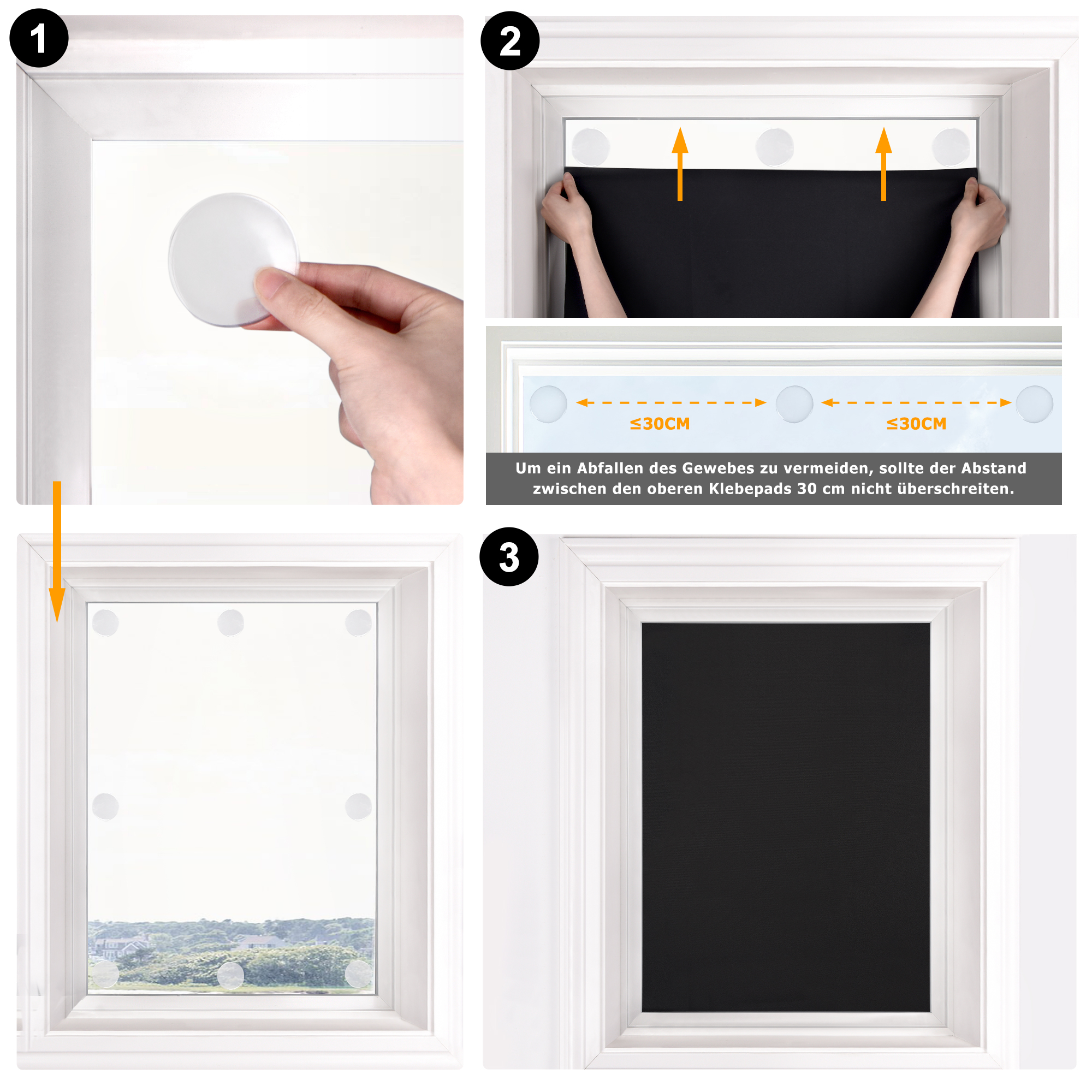 1

2

≤30CM

≤30CM

Um ein Abfallen des Gewebes zu vermeiden, sollte der Abstand zwischen den oberen Klebepads 30 cm nicht überschreiten.

3