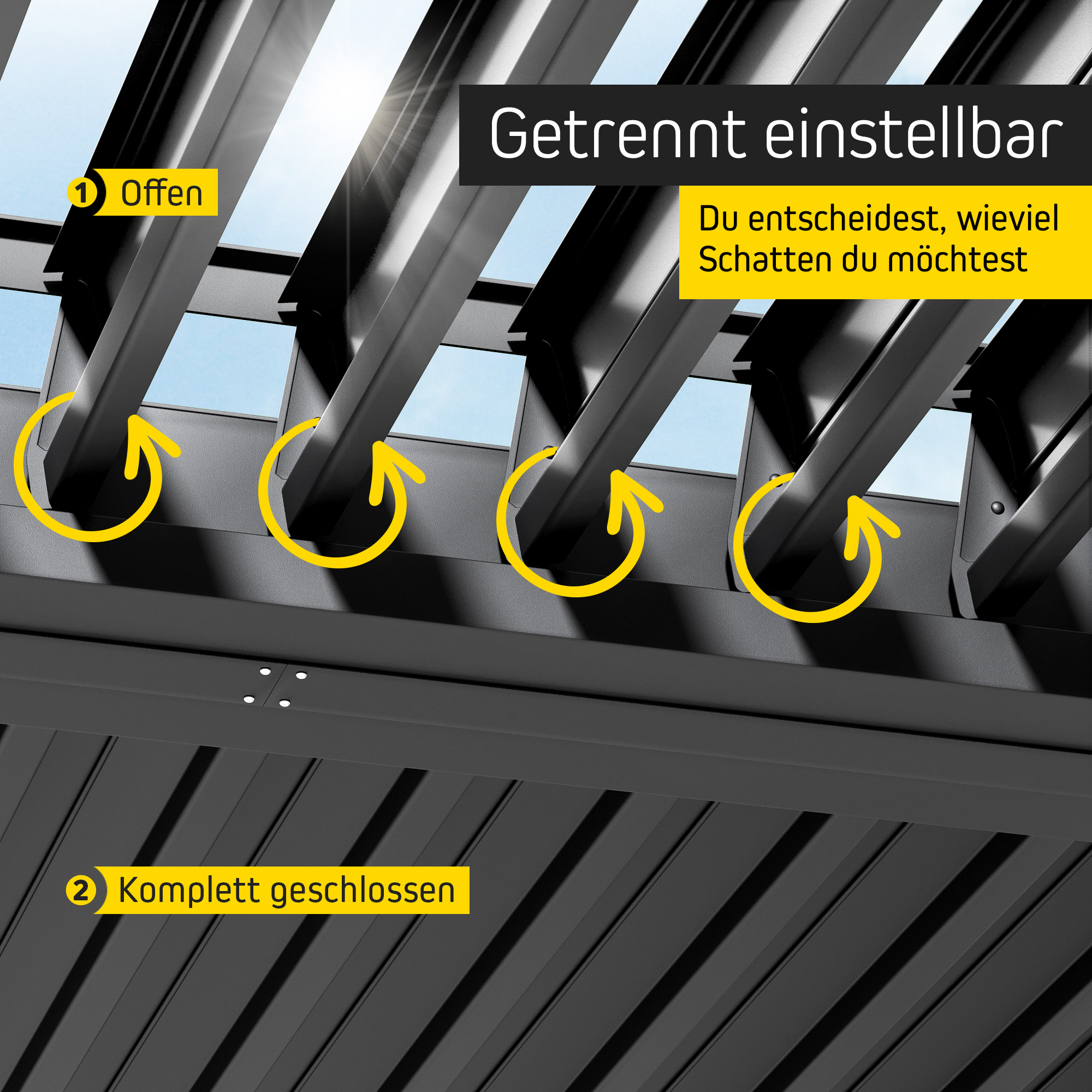 Getrennt einstellbar

Du entscheidest, wieviel Schatten du möchtest

1 Offen

2 Komplett geschlossen